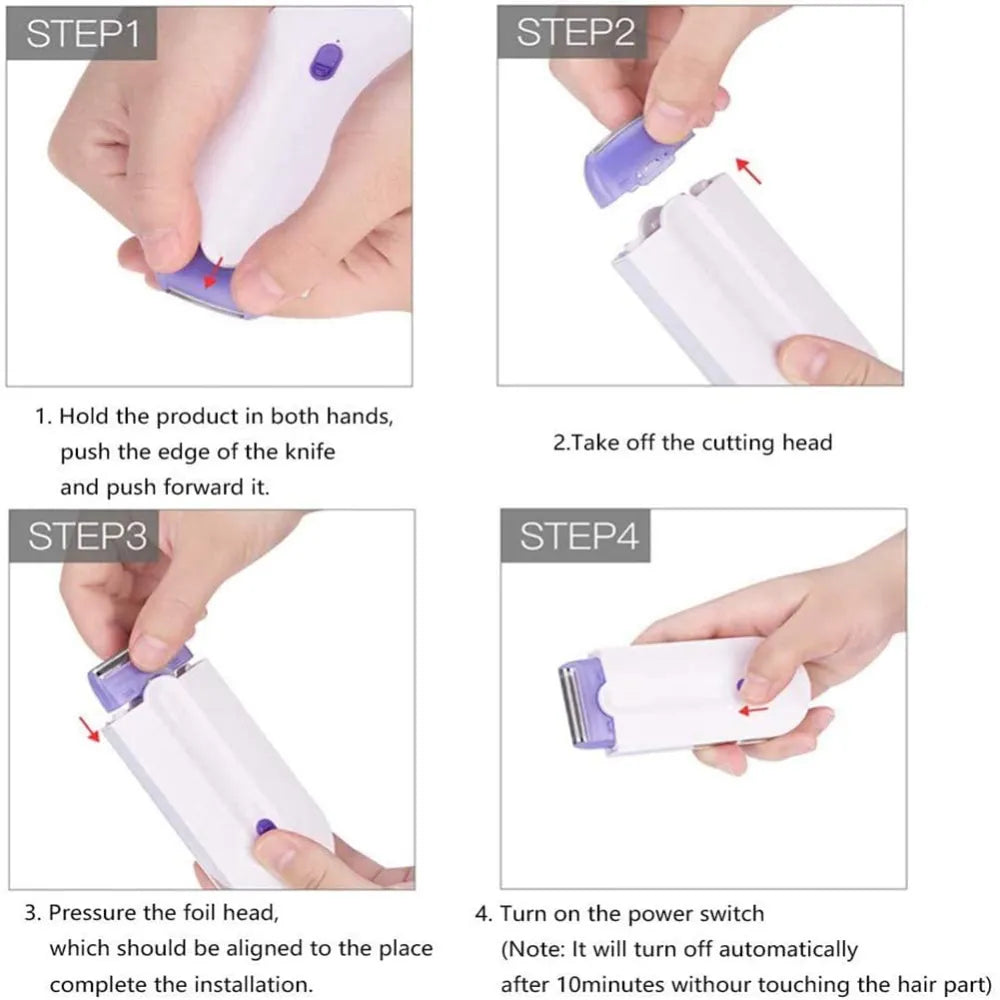 STEP1

1. Hold the product in both hands, push the edge of the knife and push forward it.

STEP2

2.Take off the cutting head

STEP3

3. Pressure the foil head, which should be aligned to the place complete the installation.

STEP4

4. Turn on the power switch (Note: It will turn off automatically after 10minutes withour touching the hair part)