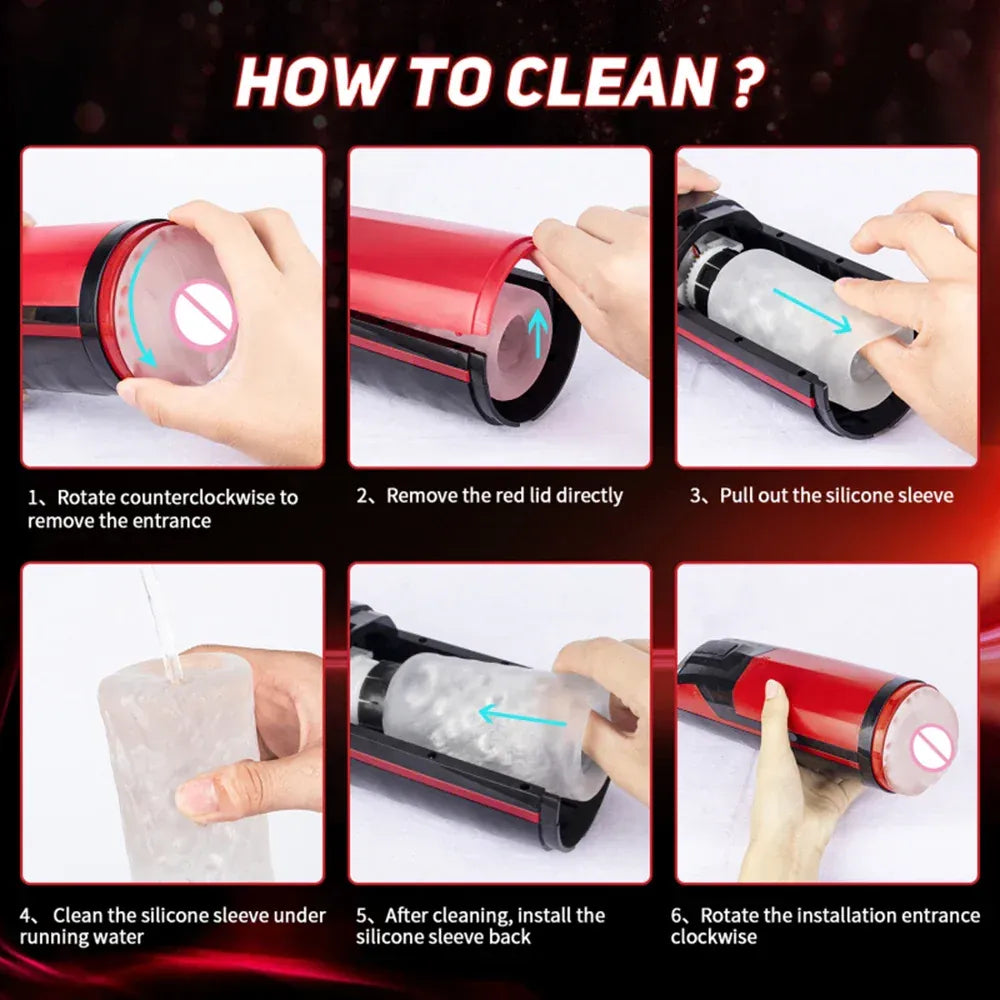 HOW TO CLEAN ?

1、Rotate counterclockwise to remove the entrance

2、Remove the red lid directly

3、Pull out the silicone sleeve

4、Clean the silicone sleeve under running water

5、After cleaning, install the silicone sleeve back

6、Rotate the installation entrance clockwise